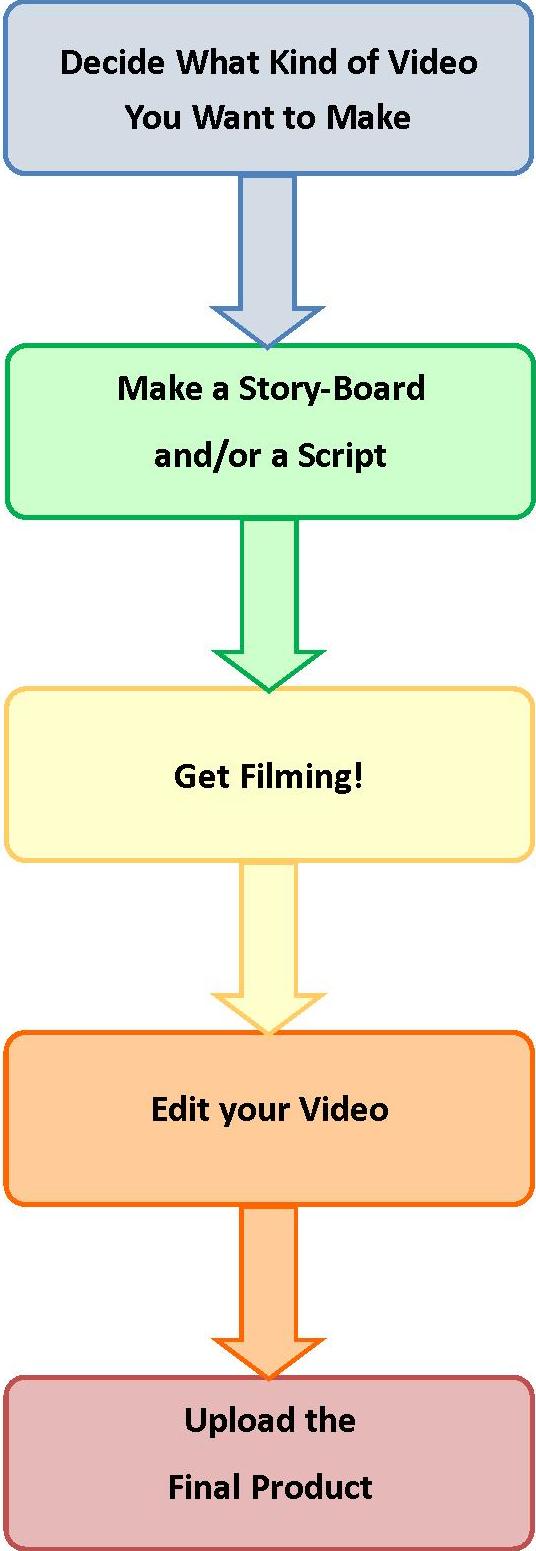 Decide What Kind of Video You Want to Make

Make a Story-Board and/or a Script

Get Filming!

Edit your Video

Upload the Final Product